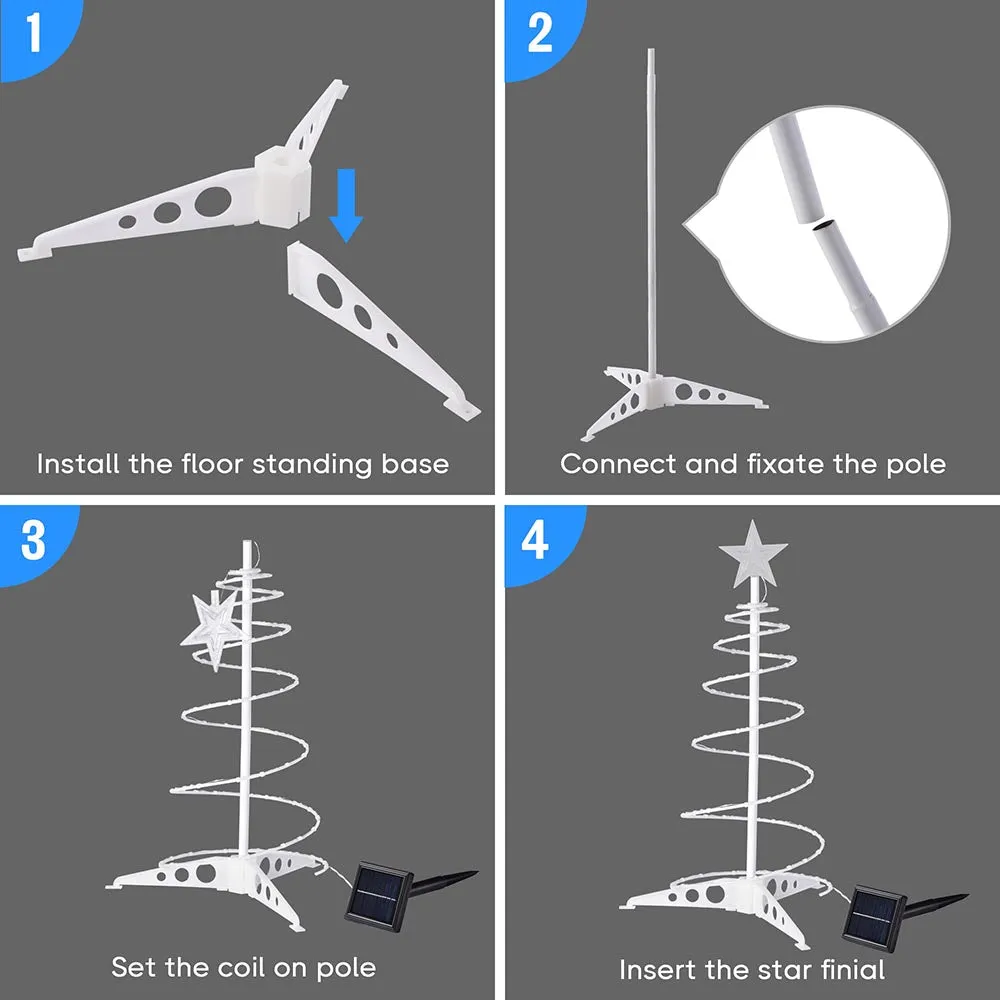 1

Install the floor standing base

2

Connect and fixate the pole

3

Set the coil on pole

4

Insert the star finial